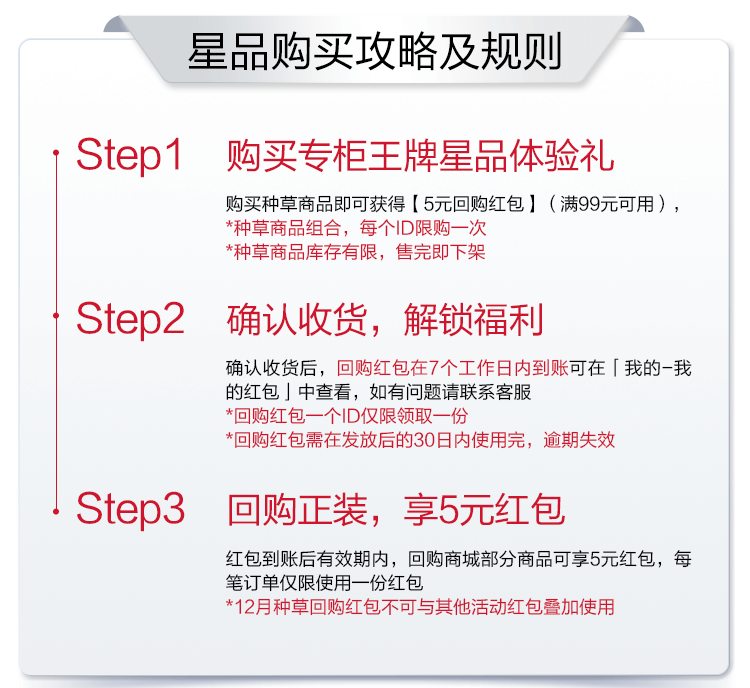 星品购买攻略及规则

Step1 购买专柜王牌星品体验礼

购买种草商品即可获得【5元回购红包】(满99元可用),
*种草商品组合,每个ID限购一次
*种草商品库存有限,售完即下架

Step2 确认收货,解锁福利

确认收货后,回购红包在7个工作日内到账可在「我的-我的红包」中查看,如有问题请联系客服
*回购红包一个ID仅限领取一份
*回购红包需在发放后的30日内使用完,逾期失效

Step3 回购正装,享5元红包

红包到账后有效期内,回购商城部分商品可享5元红包,每笔订单仅限使用一份红包
*12月种草回购红包不可与其他活动红包叠加使用